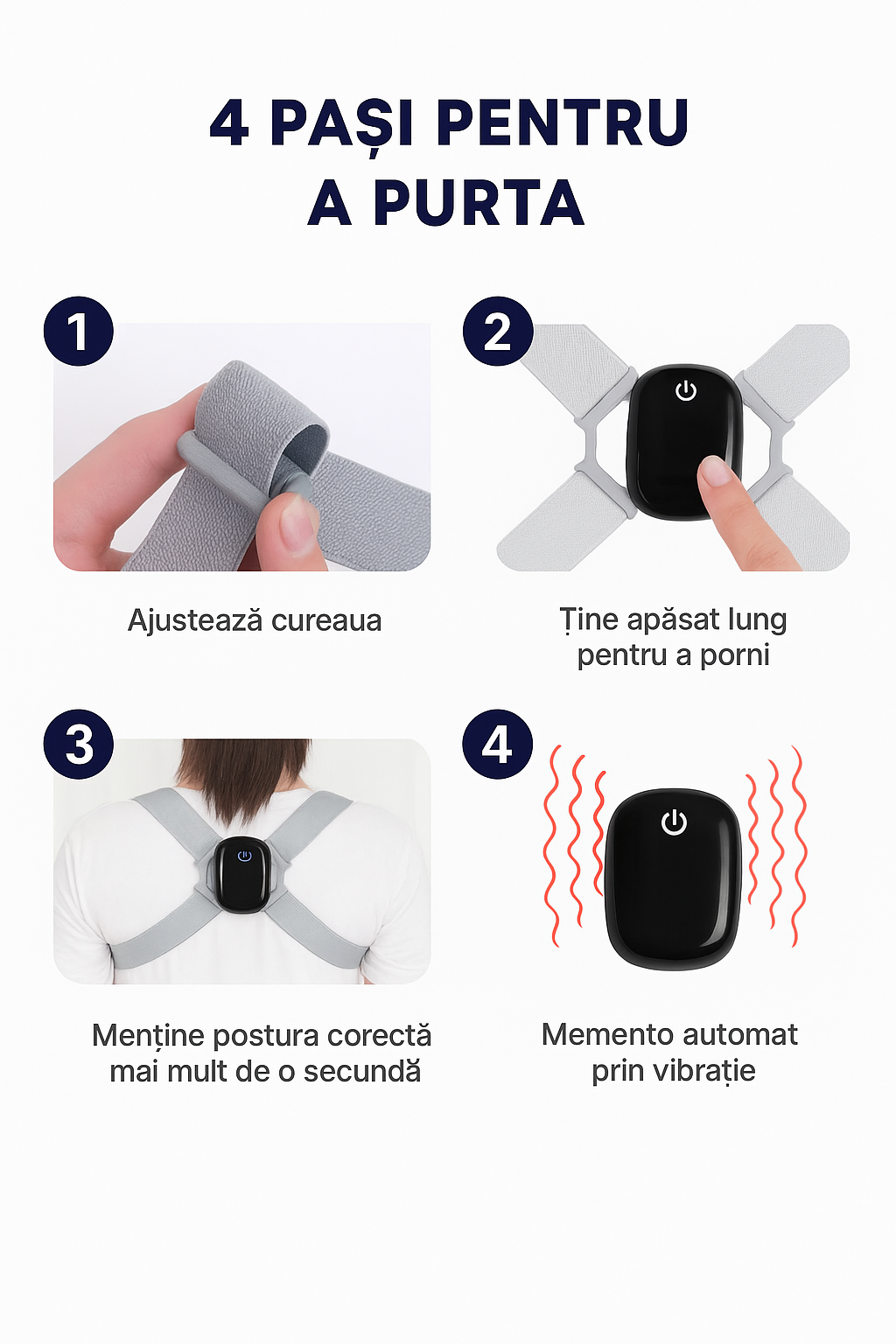 4 PAȘI PENTRU A PURTA

1

Ajustează cureaua

2

Ține apăsat lung pentru a porni

3

Menține postura corectă mai mult de o secundă

4

Memento automat prin vibrație