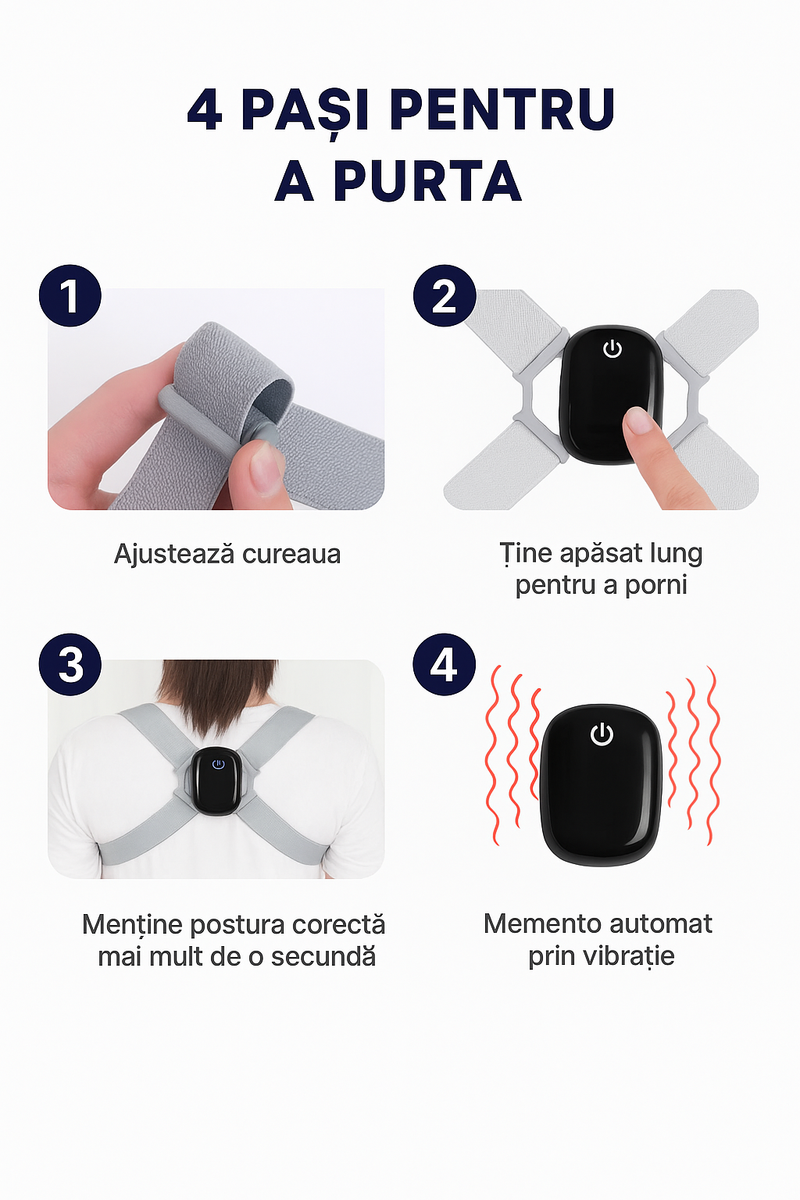 4 PAȘI PENTRU A PURTA

1

Ajustează cureaua

2

Ține apăsat lung pentru a porni

3

Menține postura corectă mai mult de o secundă

4

Memento automat prin vibrație